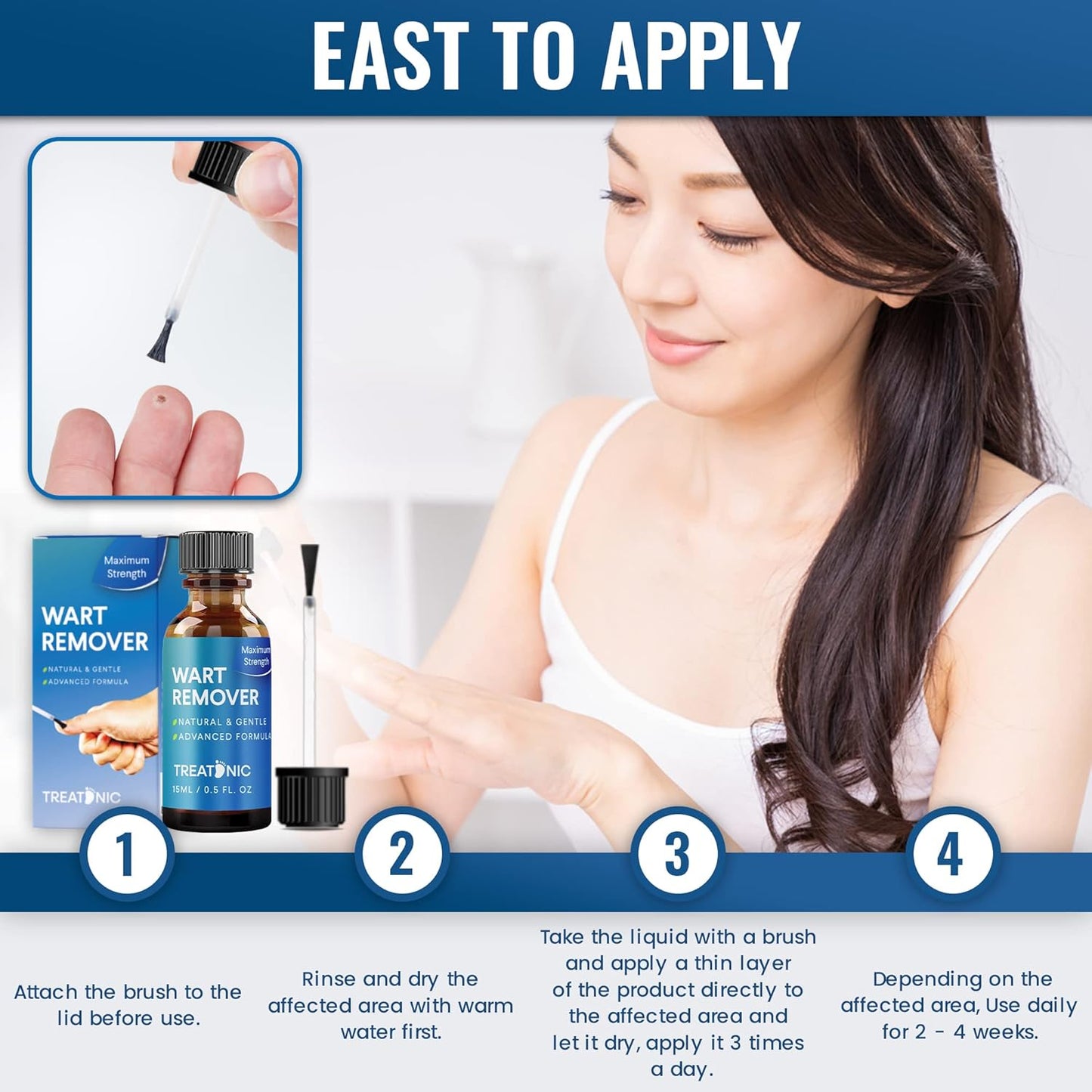 EAST TO APPLY

Maximum Strength

WART REMOVER

NATURAL & GENTLE
ADVANCED FORMULA

TREATONIC

Maximum Strength

WART REMOVER

NATURAL & GENTLE
ADVANCED FORMULA

TREATONIC

15ML / 0.5 FL. OZ

1

2

3

4

Attach the brush to the lid before use.

Rinse and dry the affected area with warm water first.

Take the liquid with a brush and apply a thin layer of the product directly to the affected area and let it dry, apply it 3 times a day.

Depending on the affected area, Use daily for 2 - 4 weeks.