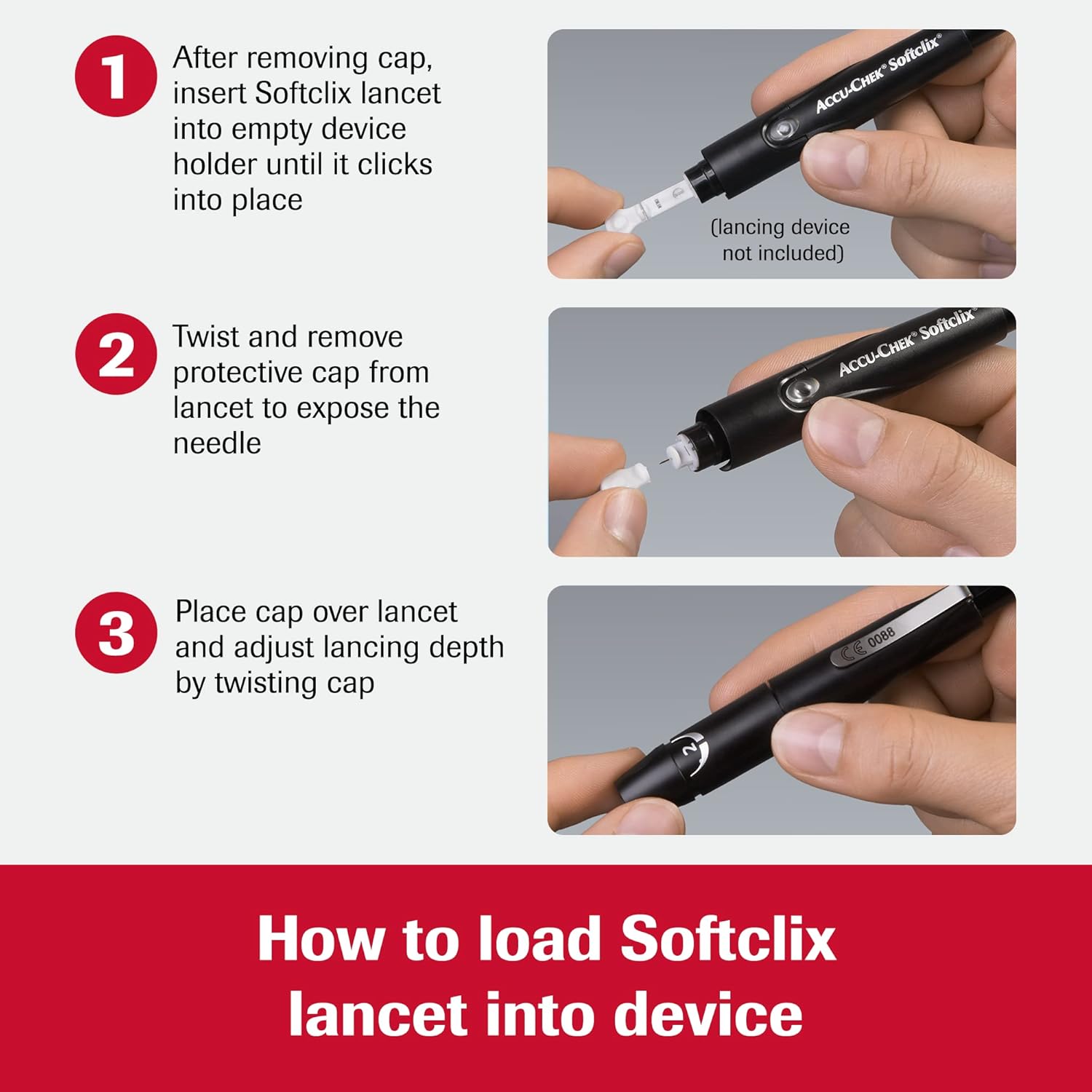 1 After removing cap, insert Softclix lancet into empty device holder until it clicks into place

ACCU-CHEK® Softclix®

(lancing device not included)

2 Twist and remove protective cap from lancet to expose the needle

ACCU-CHEK® Softclix®

3 Place cap over lancet and adjust lancing depth by twisting cap

CE 0088

2

How to load Softclix lancet into device