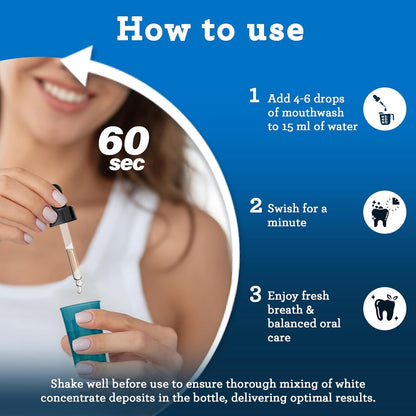 How to use

60 sec

1 Add 4-6 drops of mouthwash to 15 ml of water

2 Swish for a minute

3 Enjoy fresh breath & balanced oral care

Shake well before use to ensure thorough mixing of white concentrate deposits in the bottle, delivering optimal results.