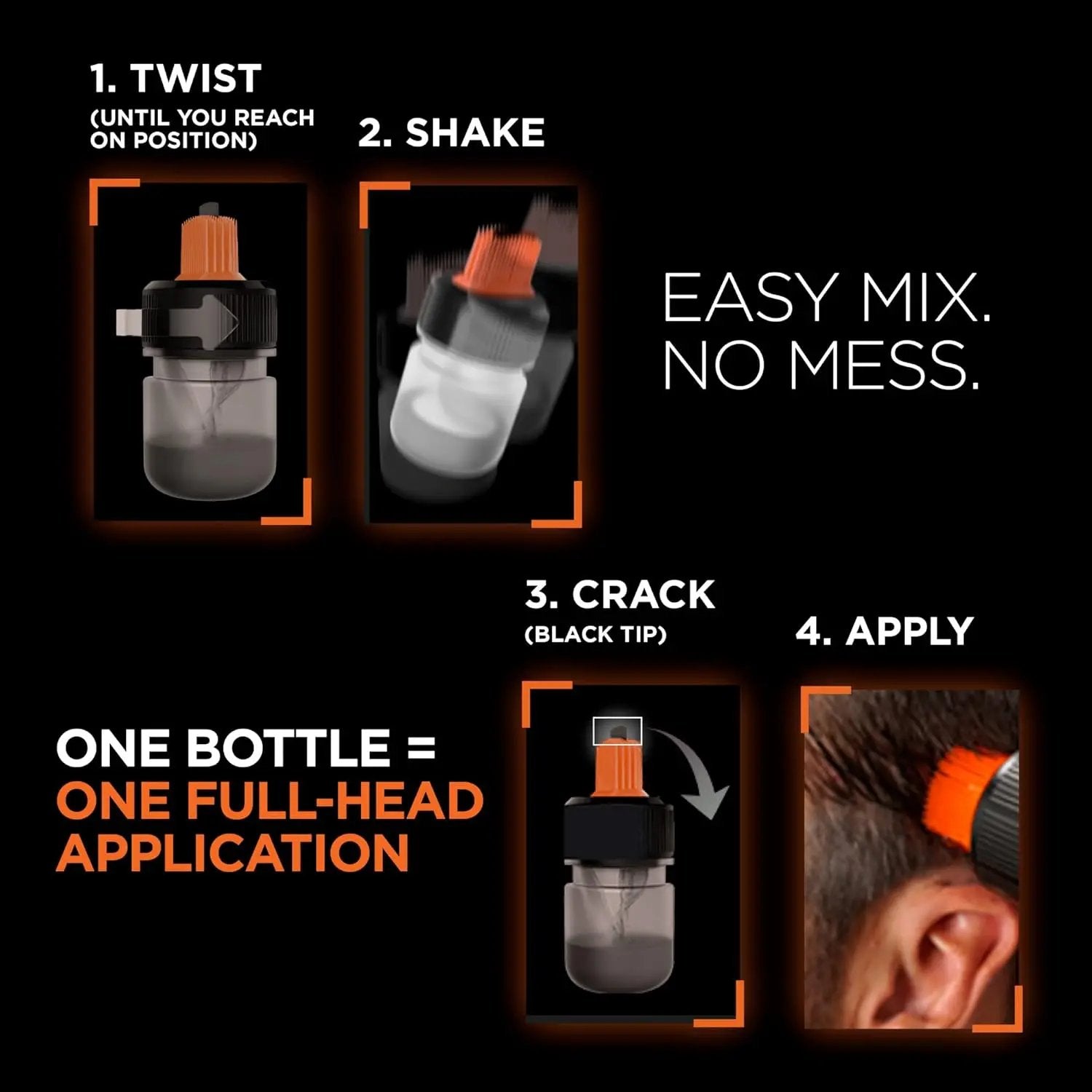 1. TWIST
(UNTIL YOU REACH ON POSITION)

2. SHAKE

EASY MIX. NO MESS.

3. CRACK
(BLACK TIP)

4. APPLY

ONE BOTTLE = ONE FULL-HEAD APPLICATION