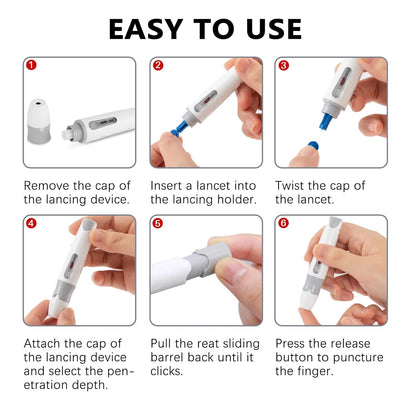 EASY TO USE

1

Remove the cap of the lancing device.

2

Insert a lancet into the lancing holder.

3

Twist the cap of the lancet.

4

Attach the cap of the lancing device and select the penetration depth.

5

Pull the reat sliding barrel back until it clicks.

6

Press the release button to puncture the finger.