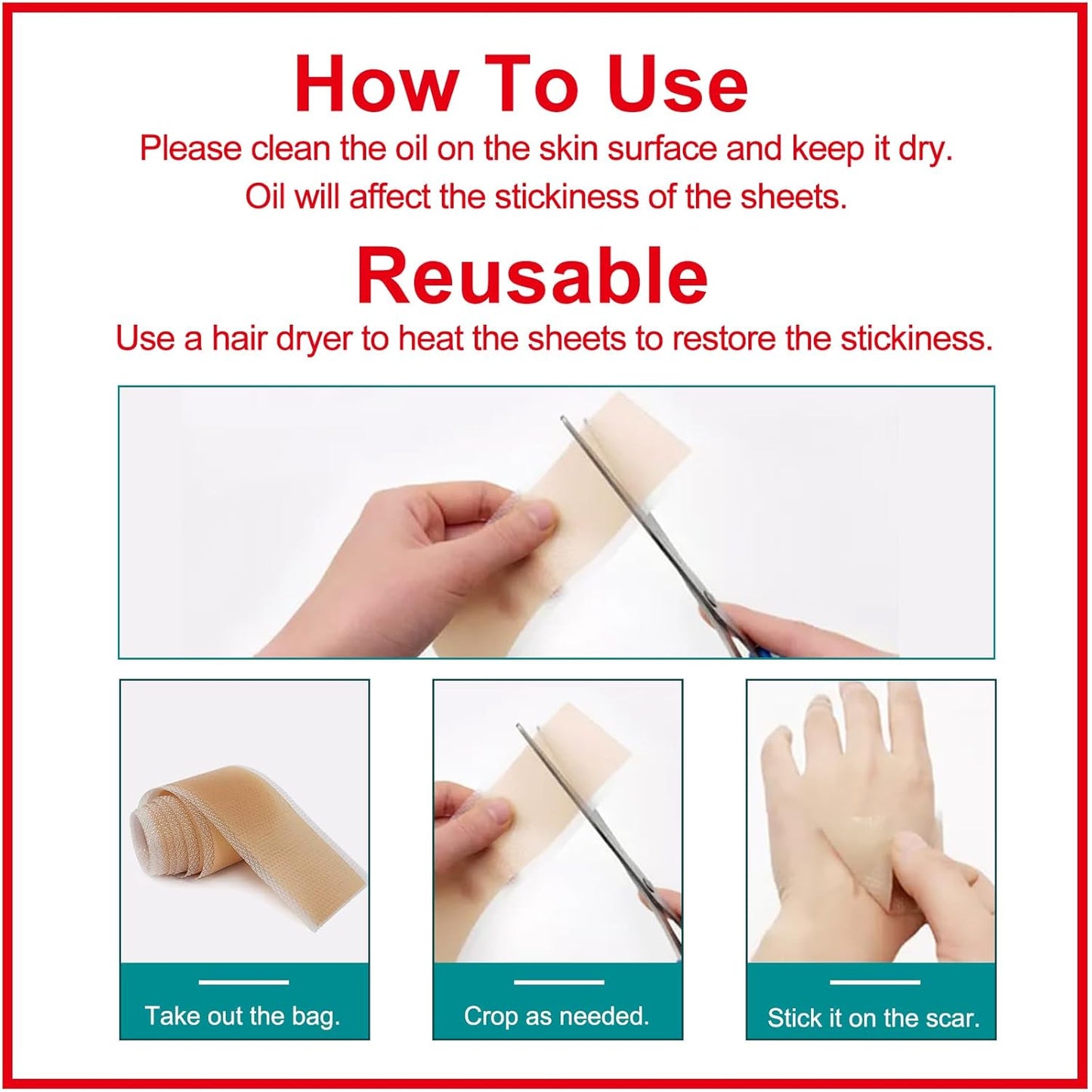 How To Use

Please clean the oil on the skin surface and keep it dry. Oil will affect the stickiness of the sheets.

Reusable

Use a hair dryer to heat the sheets to restore the stickiness.

Take out the bag.

Crop as needed.

Stick it on the scar.