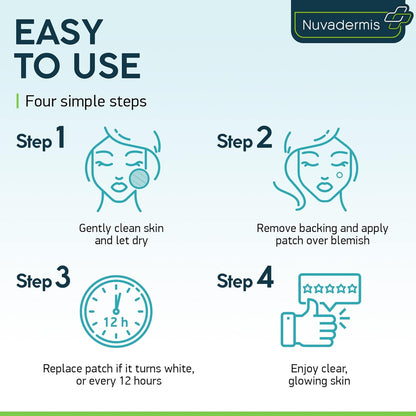 Nuvadermis

EASY TO USE

Four simple steps

Step 1

Gently clean skin and let dry

Step 2

Remove backing and apply patch over blemish

Step 3

12 h

Replace patch if it turns white, or every 12 hours

Step 4

Enjoy clear, glowing skin