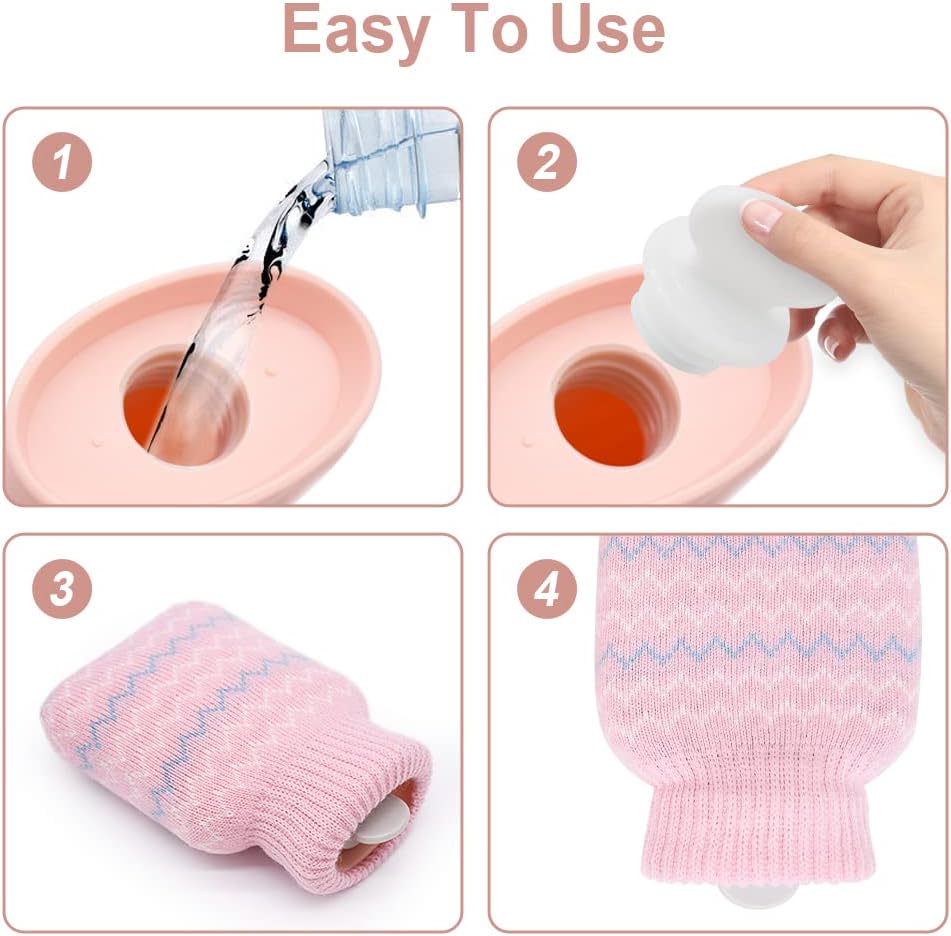 Easy To Use

1

2

3

4