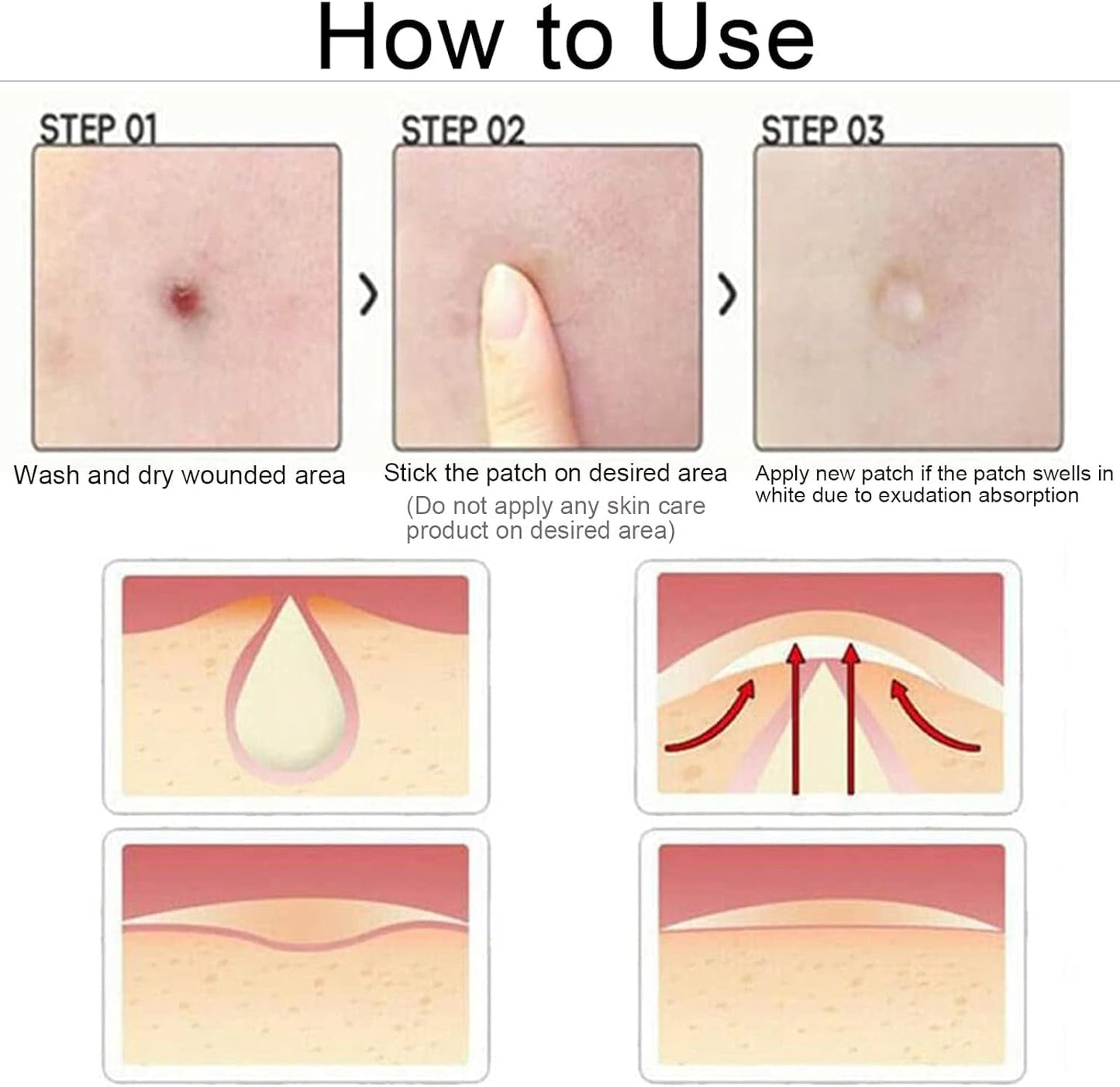 How to Use

STEP 01

Wash and dry wounded area

STEP 02

Stick the patch on desired area

(Do not apply any skin care product on desired area)

STEP 03

Apply new patch if the patch swells in white due to exudation absorption