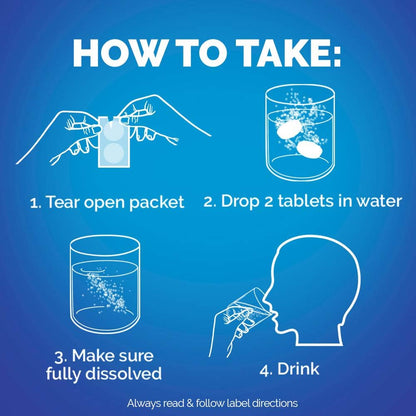 HOW TO TAKE:

1. Tear open packet

2. Drop 2 tablets in water

3. Make sure fully dissolved

4. Drink

Always read & follow label directions