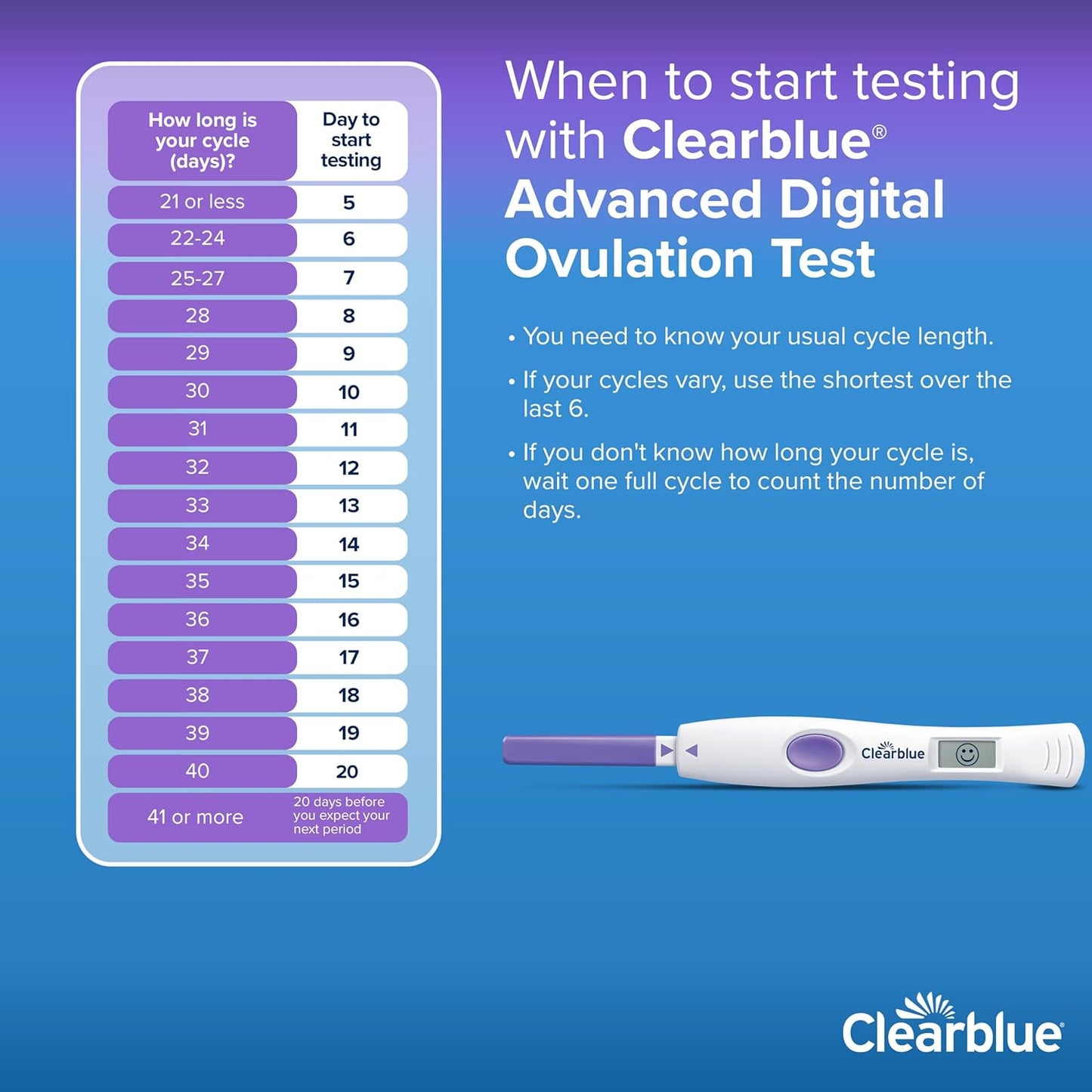 | How long is your cycle (days)? | Day to start testing |
|---|---|
| 21 or less | 5 |
| 22-24 | 6 |
| 25-27 | 7 |
| 28 | 8 |
| 29 | 9 |
| 30 | 10 |
| 31 | 11 |
| 32 | 12 |
| 33 | 13 |
| 34 | 14 |
| 35 | 15 |
| 36 | 16 |
| 37 | 17 |
| 38 | 18 |
| 39 | 19 |
| 40 | 20 |
| 41 or more | 20 days before you expect your next period |

When to start testing with Clearblue® Advanced Digital Ovulation Test

• You need to know your usual cycle length.

• If your cycles vary, use the shortest over the last 6.

• If you don't know how long your cycle is, wait one full cycle to count the number of days.

Clearblue

Clearblue®