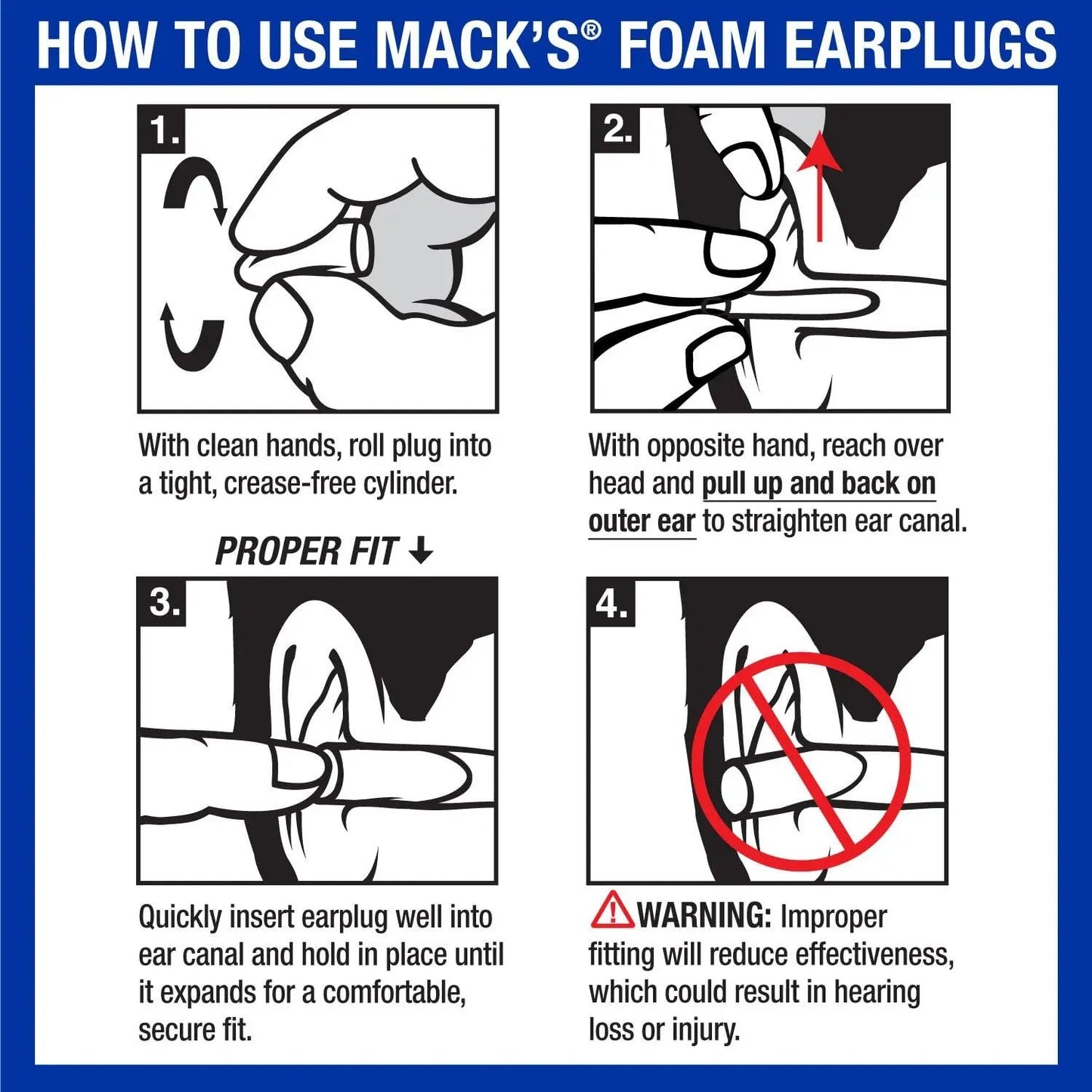 HOW TO USE MACK'S® FOAM EARPLUGS

1.

With clean hands, roll plug into a tight, crease-free cylinder.

2.

With opposite hand, reach over head and pull up and back on outer ear to straighten ear canal.

PROPER FIT ↓

3.

Quickly insert earplug well into ear canal and hold in place until it expands for a comfortable, secure fit.

4.

WARNING: Improper fitting will reduce effectiveness, which could result in hearing loss or injury.