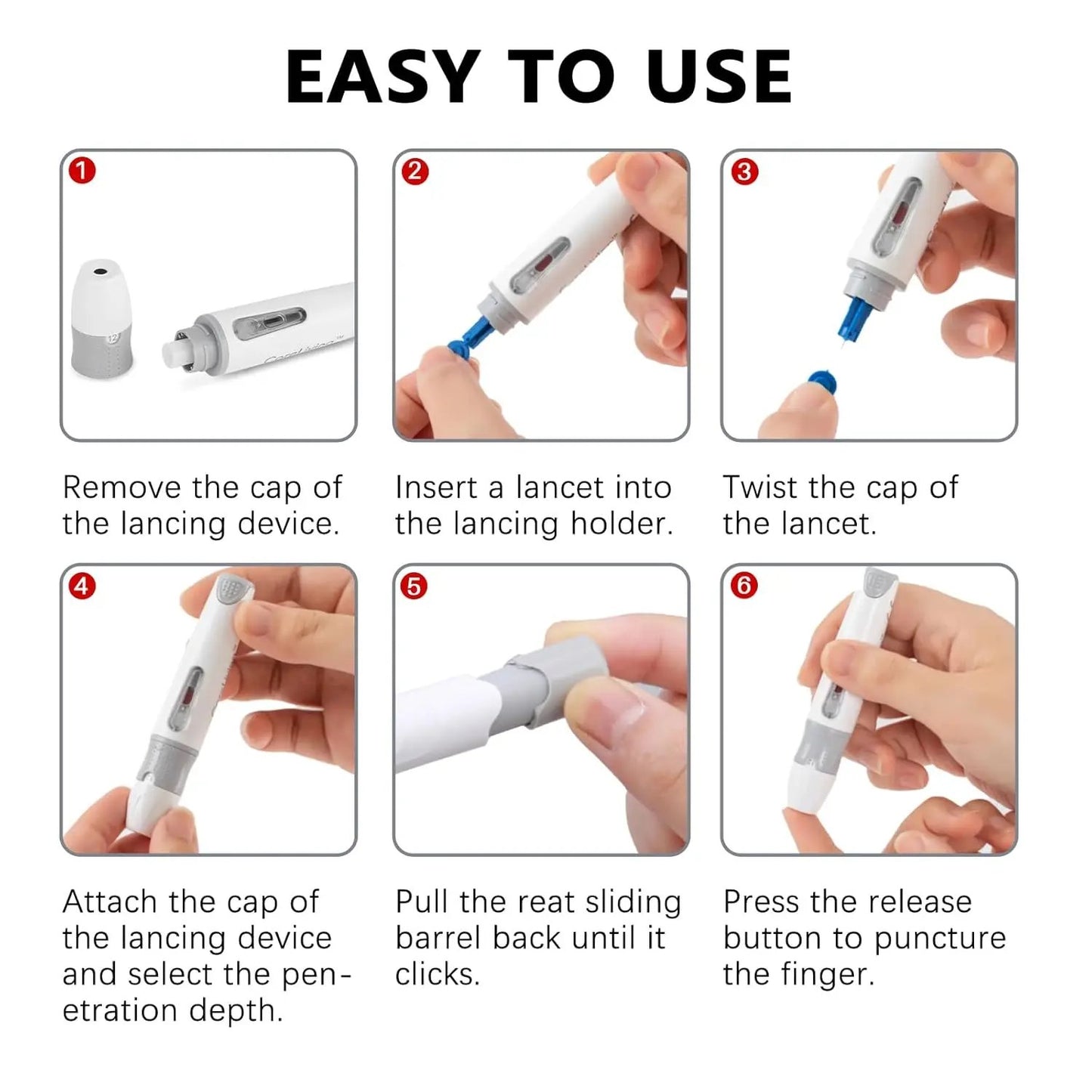 EASY TO USE

1

Remove the cap of the lancing device.

2

Insert a lancet into the lancing holder.

3

Twist the cap of the lancet.

4

Attach the cap of the lancing device and select the penetration depth.

5

Pull the reat sliding barrel back until it clicks.

6

Press the release button to puncture the finger.